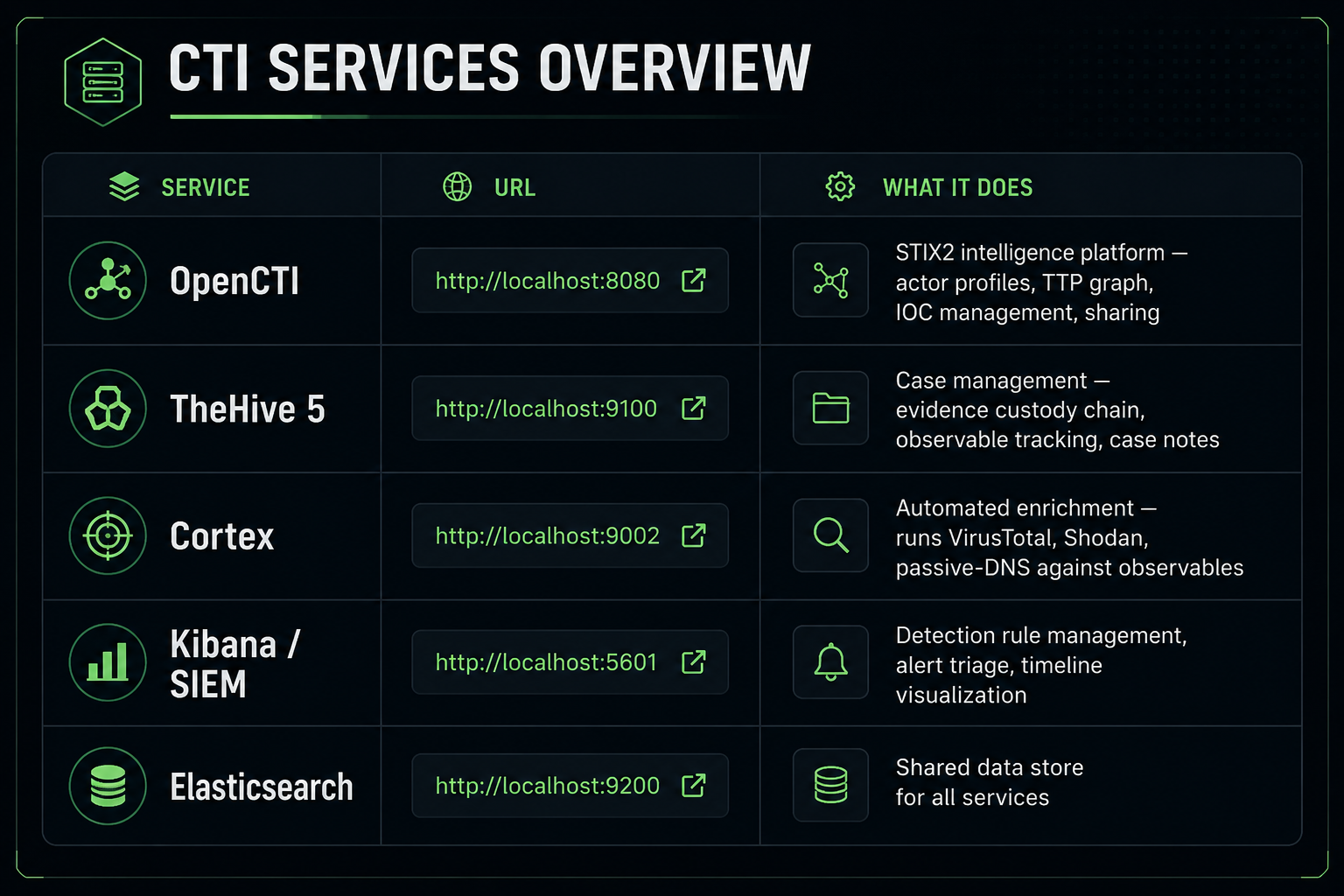 CTI SERVICES OVERVIEW

| SERVICE | URL | WHAT IT DOES |
|---|---|---|
| OpenCTI | http://localhost:8080 | STIX2 intelligence platform — actor profiles, TTP graph, IOC management, sharing |
| TheHive 5 | http://localhost:9100 | Case management — evidence custody chain, observable tracking, case notes |
| Cortex | http://localhost:9002 | Automated enrichment — runs VirusTotal, Shodan, passive-DNS against observables |
| Kibana / SIEM | http://localhost:5601 | Detection rule management, alert triage, timeline visualization |
| Elasticsearch | http://localhost:9200 | Shared data store for all services |