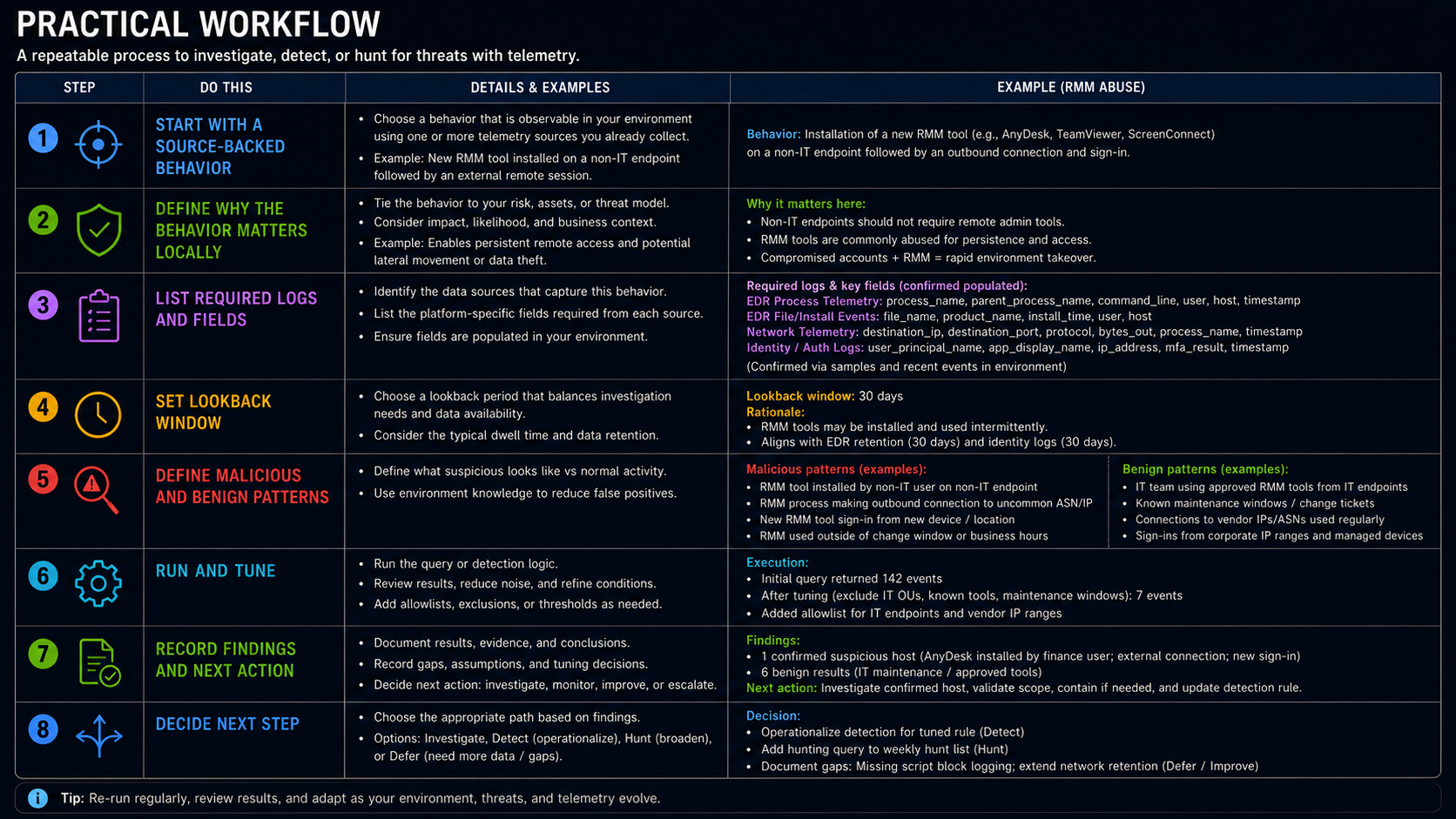 PRACTICAL WORKFLOW

A repeatable process to investigate, detect, or hunt for threats with telemetry.

| STEP | DO THIS | DETAILS & EXAMPLES | EXAMPLE (RMM ABUSE) |
|---|---|---|---|
| 1 | START WITH A SOURCE-BACKED BEHAVIOR | • Choose a behavior that is observable in your environment using one or more telemetry sources you already collect. • Example: New RMM tool installed on a non-IT endpoint followed by an external remote session. | Behavior: Installation of a new RMM tool (e.g., AnyDesk, TeamViewer, ScreenConnect) on a non-IT endpoint followed by an outbound connection and sign-in. |
| 2 | DEFINE WHY THE BEHAVIOR MATTERS LOCALLY | • Tie the behavior to your risk, assets, or threat model. • Consider impact, likelihood, and business context. • Example: Enables persistent remote access and potential lateral movement or data theft. | Why it matters here: • Non-IT endpoints should not require remote admin tools. • RMM tools are commonly abused for persistence and access. • Compromised accounts + RMM = rapid environment takeover. |
| 3 | LIST REQUIRED LOGS AND FIELDS | • Identify the data sources that capture this behavior. • List the platform-specific fields required from each source. • Ensure fields are populated in your environment. | Required logs & key fields (confirmed populated): EDR Process Telemetry: process_name, parent_process_name, command_line, user, host, timestamp EDR File/Install Events: file_name, product_name, install_time, user, host Network Telemetry: destination_ip, destination_port, protocol, bytes_out, process_name, timestamp Identity / Auth Logs: user_principal_name, app_display_name, ip_address, mfa_result, timestamp (Confirmed via samples and recent events in environment) |
| 4 | SET LOOKBACK WINDOW | • Choose a lookback period that balances investigation needs and data availability. • Consider the typical dwell time and data retention. | Lookback window: 30 days Rationale: • RMM tools may be installed and used intermittently. • Aligns with EDR retention (30 days) and identity logs (30 days). |
| 5 | DEFINE MALICIOUS AND BENIGN PATTERNS | • Define what suspicious looks like vs normal activity. • Use environment knowledge to reduce false positives. | Malicious patterns (examples): • RMM tool installed by non-IT user on non-IT endpoint • RMM process making outbound connection to uncommon ASN/IP • New RMM tool sign-in from new device / location • RMM used outside of change window or business hours  Benign patterns (examples): • IT team using approved RMM tools from IT endpoints • Known maintenance windows / change tickets • Connections to vendor IPs/ASNs used regularly • Sign-ins from corporate IP ranges and managed devices |
| 6 | RUN AND TUNE | • Run the query or detection logic. • Review results, reduce noise, and refine conditions. • Add allowlists, exclusions, or thresholds as needed. | Execution: • Initial query returned 142 events • After tuning (exclude IT OUs, known tools, maintenance windows): 7 events • Added allowlist for IT endpoints and vendor IP ranges |
| 7 | RECORD FINDINGS AND NEXT ACTION | • Document results, evidence, and conclusions. • Record gaps, assumptions, and tuning decisions. • Decide next action: investigate, monitor, improve, or escalate. | Findings: • 1 confirmed suspicious host (AnyDesk installed by finance user; external connection; new sign-in) • 6 benign results (IT maintenance / approved tools) Next action: Investigate confirmed host, validate scope, contain if needed, and update detection rule. |
| 8 | DECIDE NEXT STEP | • Choose the appropriate path based on findings. • Options: Investigate, Detect (operationalize), Hunt (broaden), or Defer (need more data / gaps). | Decision: • Operationalize detection for tuned rule (Detect) • Add hunting query to weekly hunt list (Hunt) • Document gaps: Missing script block logging; extend network retention (Defer / Improve) |

Tip: Re-run regularly, review results, and adapt as your environment, threats, and telemetry evolve.